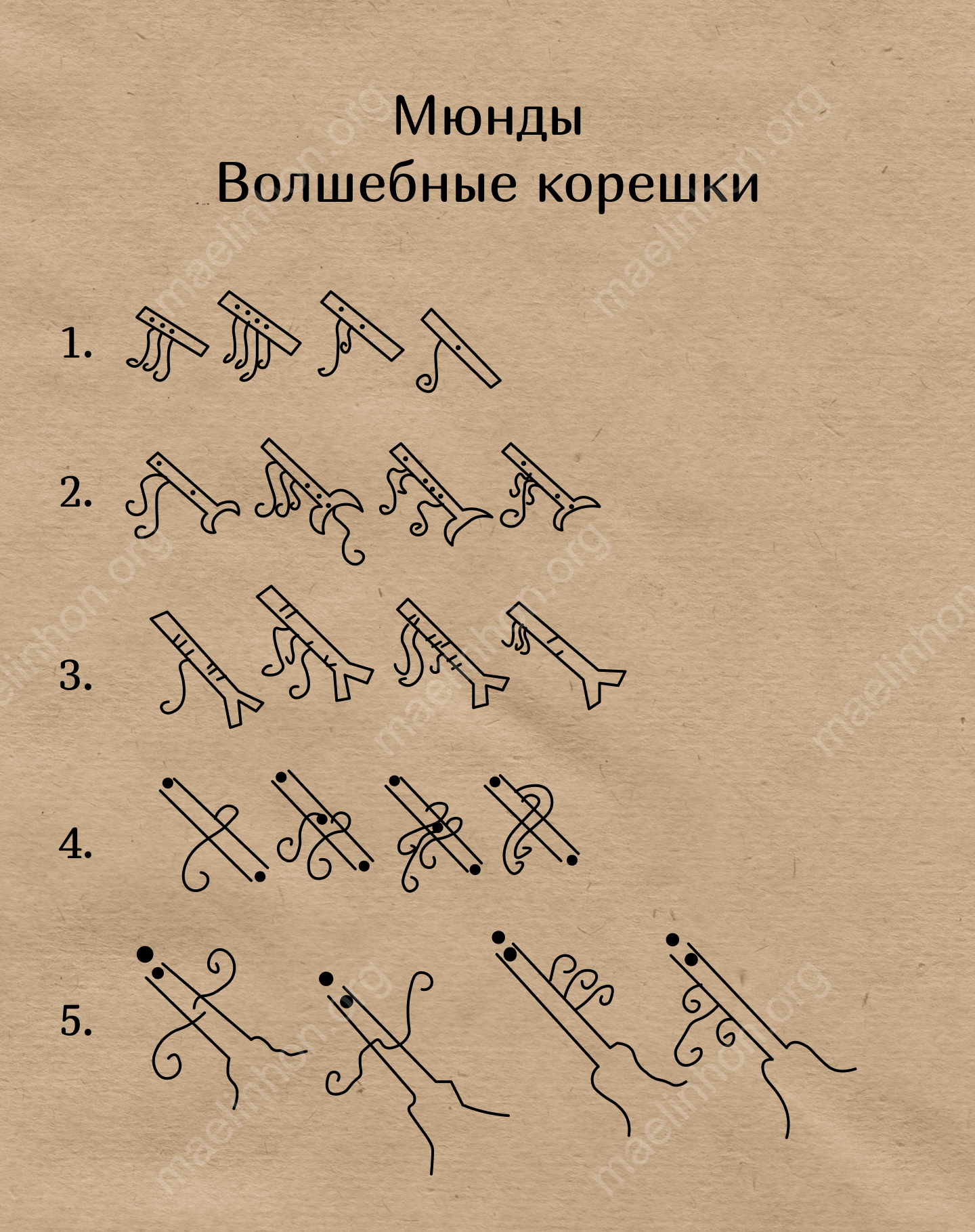 Мюнды
Волшебные корешки

1.

2.

3.

4.

5.

maelinhon.org