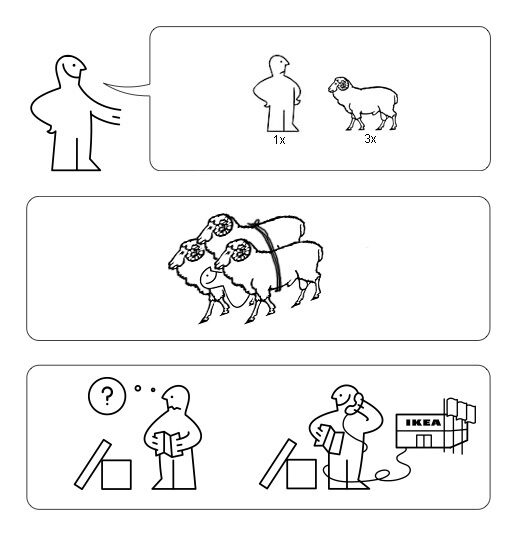 1x
3x

?

IKEA